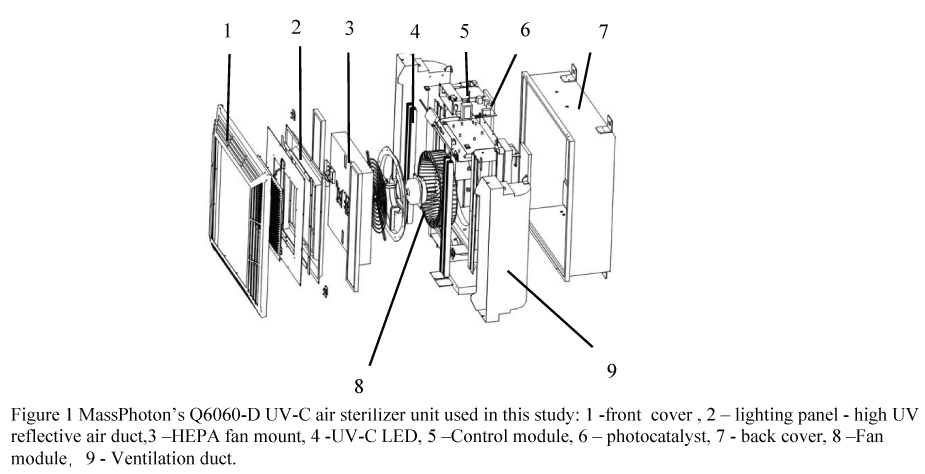 1
2
3
4
5
6
7
8
9

Figure 1 MassPhoton's Q6060-D UV-C air sterilizer unit used in this study: 1 -front cover , 2 – lighting panel - high UV reflective air duct,3 –HEPA fan mount, 4 -UV-C LED, 5 –Control module, 6 – photocatalyst, 7 - back cover, 8 –Fan module， 9 - Ventilation duct.